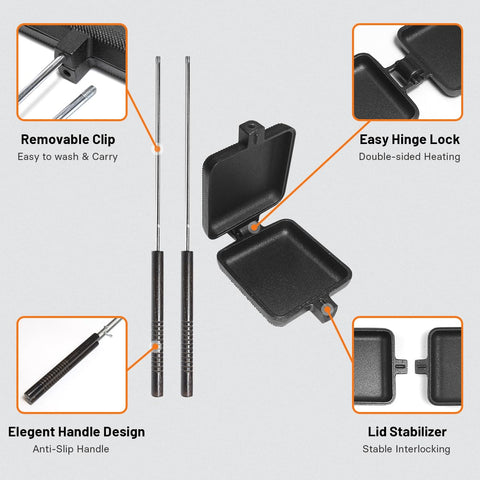 Removable Clip
Easy to wash & Carry

Easy Hinge Lock
Double-sided Heating

Elegent Handle Design
Anti-Slip Handle

Lid Stabilizer
Stable Interlocking