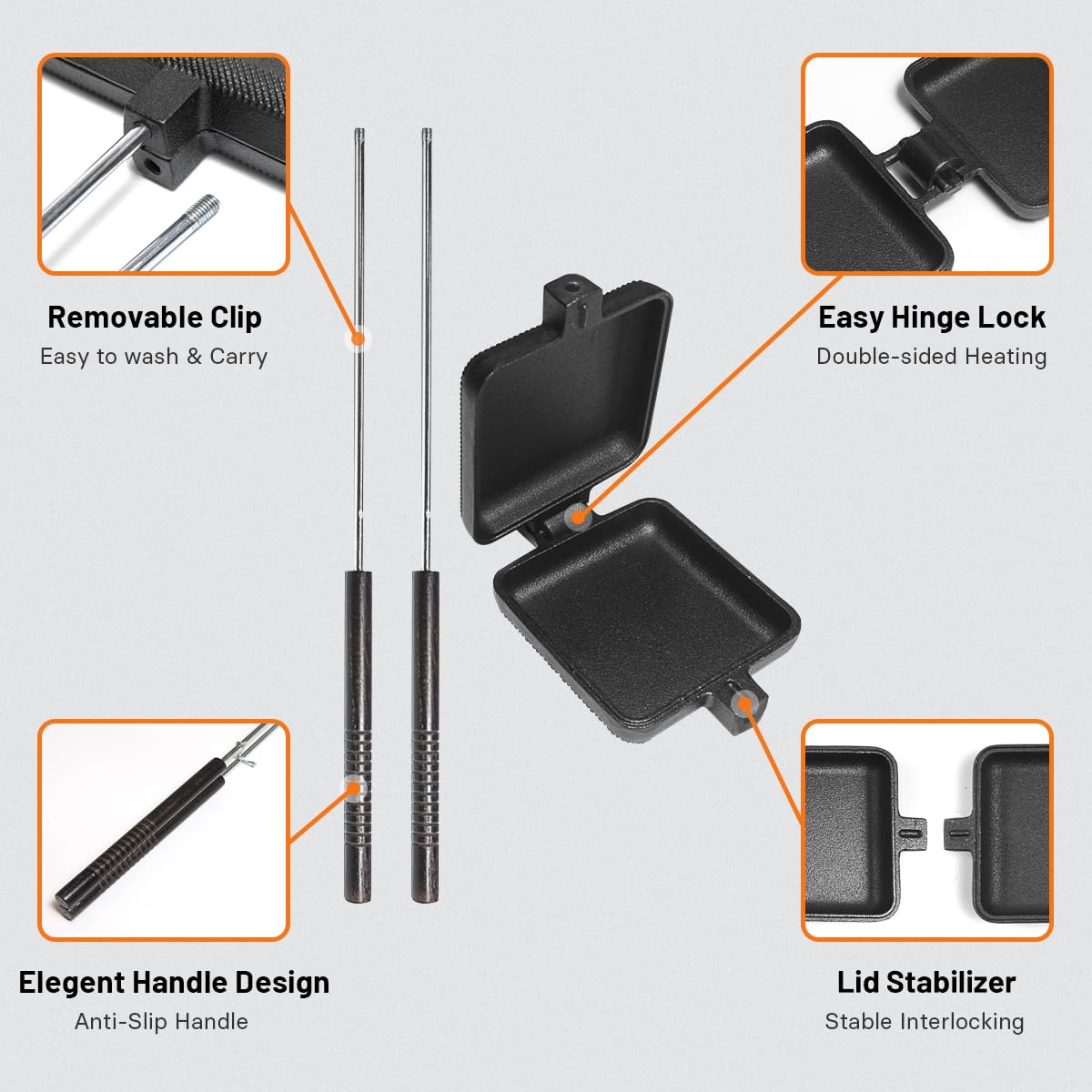 Removable Clip
Easy to wash & Carry

Easy Hinge Lock
Double-sided Heating

Elegent Handle Design
Anti-Slip Handle

Lid Stabilizer
Stable Interlocking