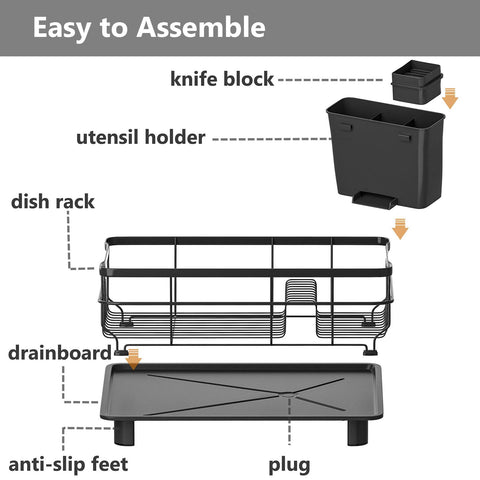 Easy to Assemble

knife block

utensil holder

dish rack

drainboard

anti-slip feet

plug