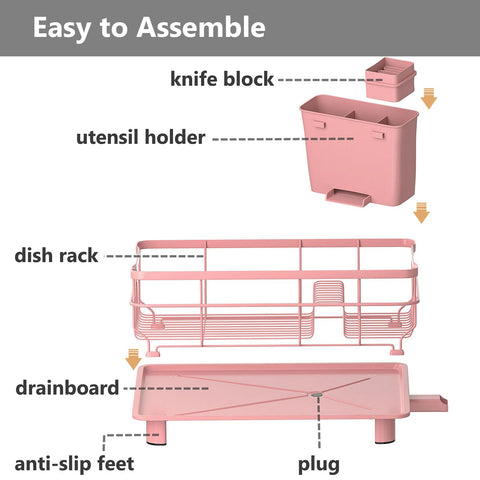 Easy to Assemble

knife block

utensil holder

dish rack

drainboard

anti-slip feet

plug