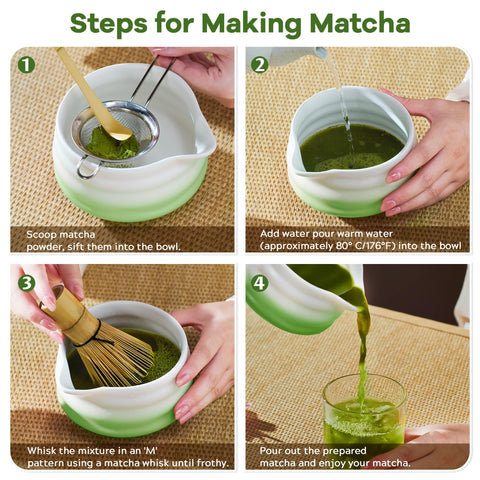 Steps for Making Matcha

1

Scoop matcha powder, sift them into the bowl.

2

Add water pour warm water (approximately 80° C/176°F) into the bowl

3

Whisk the mixture in an 'M' pattern using a matcha whisk until frothy.

4

Pour out the prepared matcha and enjoy your matcha.