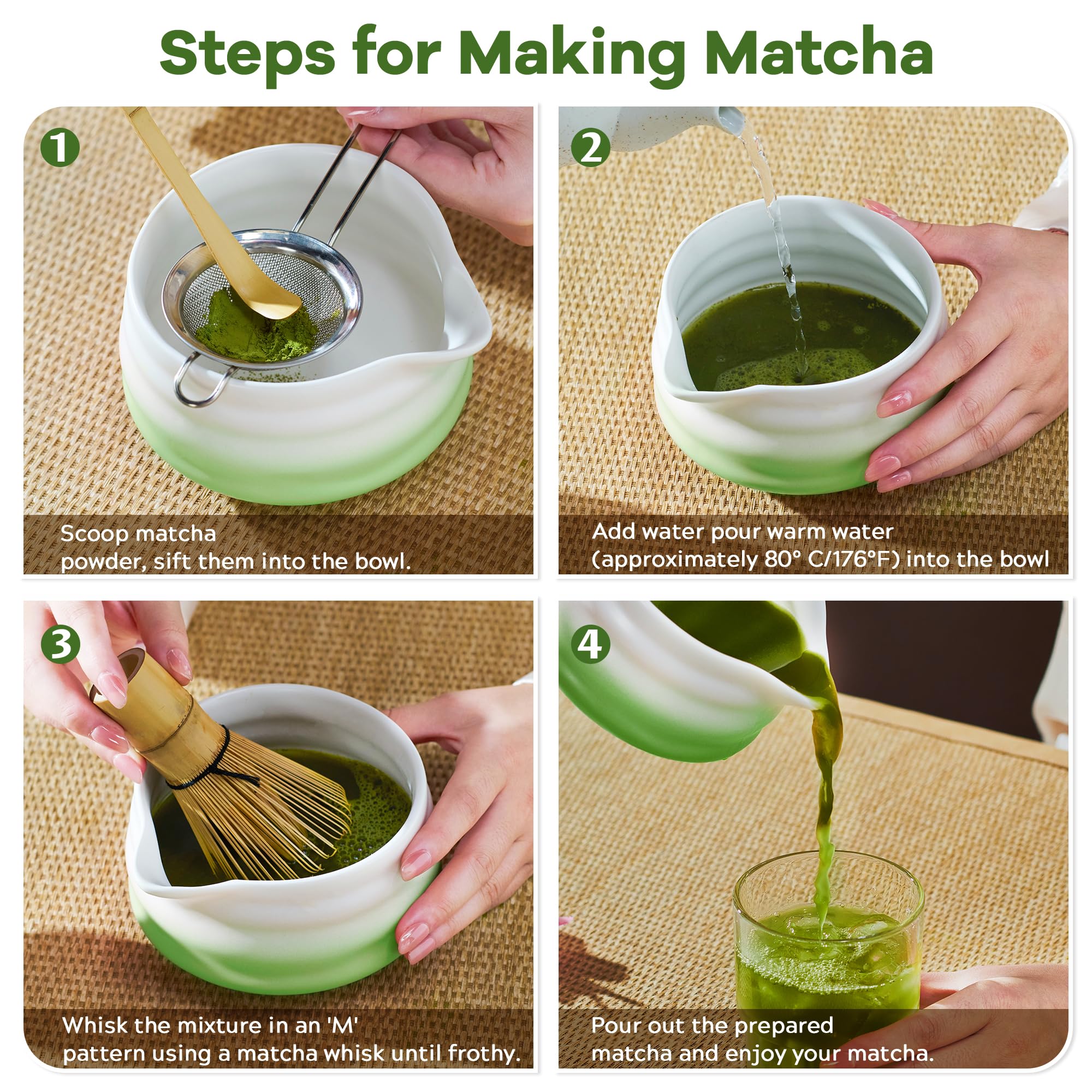 Steps for Making Matcha

1

Scoop matcha powder, sift them into the bowl.

2

Add water pour warm water (approximately 80° C/176°F) into the bowl

3

Whisk the mixture in an 'M' pattern using a matcha whisk until frothy.

4

Pour out the prepared matcha and enjoy your matcha.