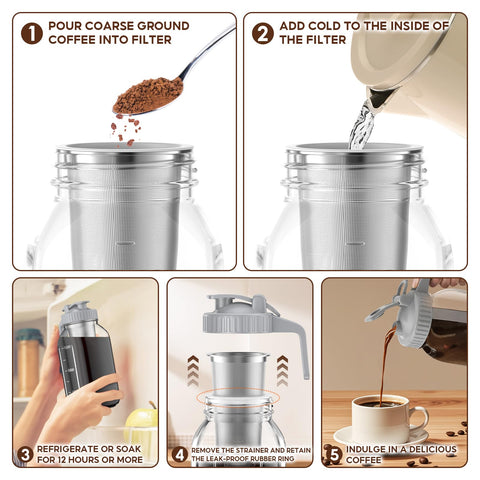 1 POUR COARSE GROUND COFFEE INTO FILTER

2 ADD COLD TO THE INSIDE OF THE FILTER

3 REFRIGERATE OR SOAK FOR 12 HOURS OR MORE

4 REMOVE THE STRAINER AND RETAIN THE LEAK-PROOF RUBBER RING

5 INDULGE IN A DELICIOUS COFFEE