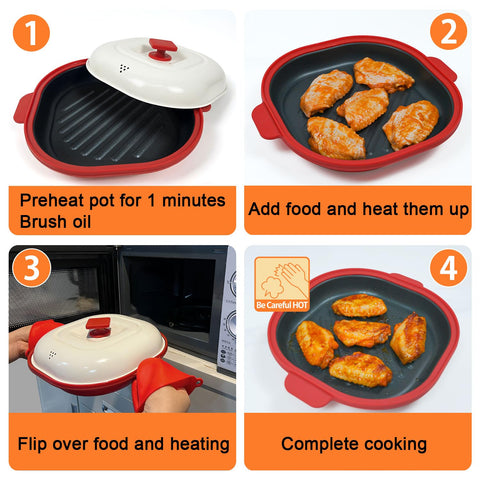 1

Preheat pot for 1 minutes
Brush oil

2

Add food and heat them up

3

Flip over food and heating

4

Be Careful HOT

Complete cooking