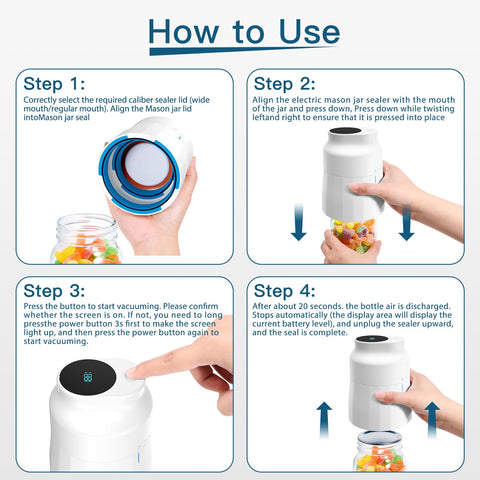 How to Use

Step 1:
Correctly select the required caliber sealer lid (wide mouth/regular mouth). Align the Mason jar lid intoMason jar seal

Step 2:
Align the electric mason jar sealer with the mouth of the jar and press down, Press down while twisting leftand right to ensure that it is pressed into place

Step 3:
Press the button to start vacuuming. Please confirm whether the screen is on. If not, you need to long pressthe power button 3s first to make the screen light up, and then press the power button again to start vacuuming.

88

Step 4:
After about 20 seconds. the bottle air is discharged. Stops automatically (the display area will display the current battery level), and unplug the sealer upward, and the seal is complete.