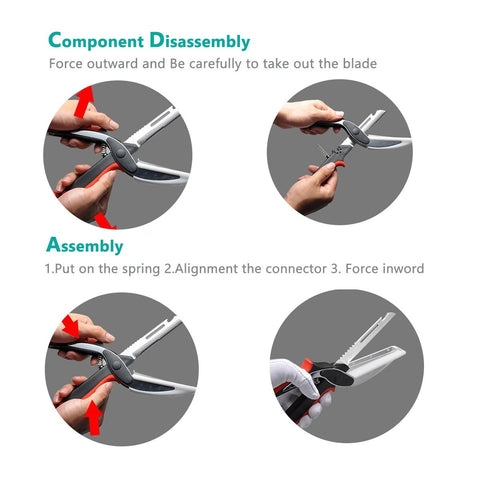 Component Disassembly

Force outward and Be carefully to take out the blade

Assembly

1.Put on the spring 2.Alignment the connector 3. Force inword