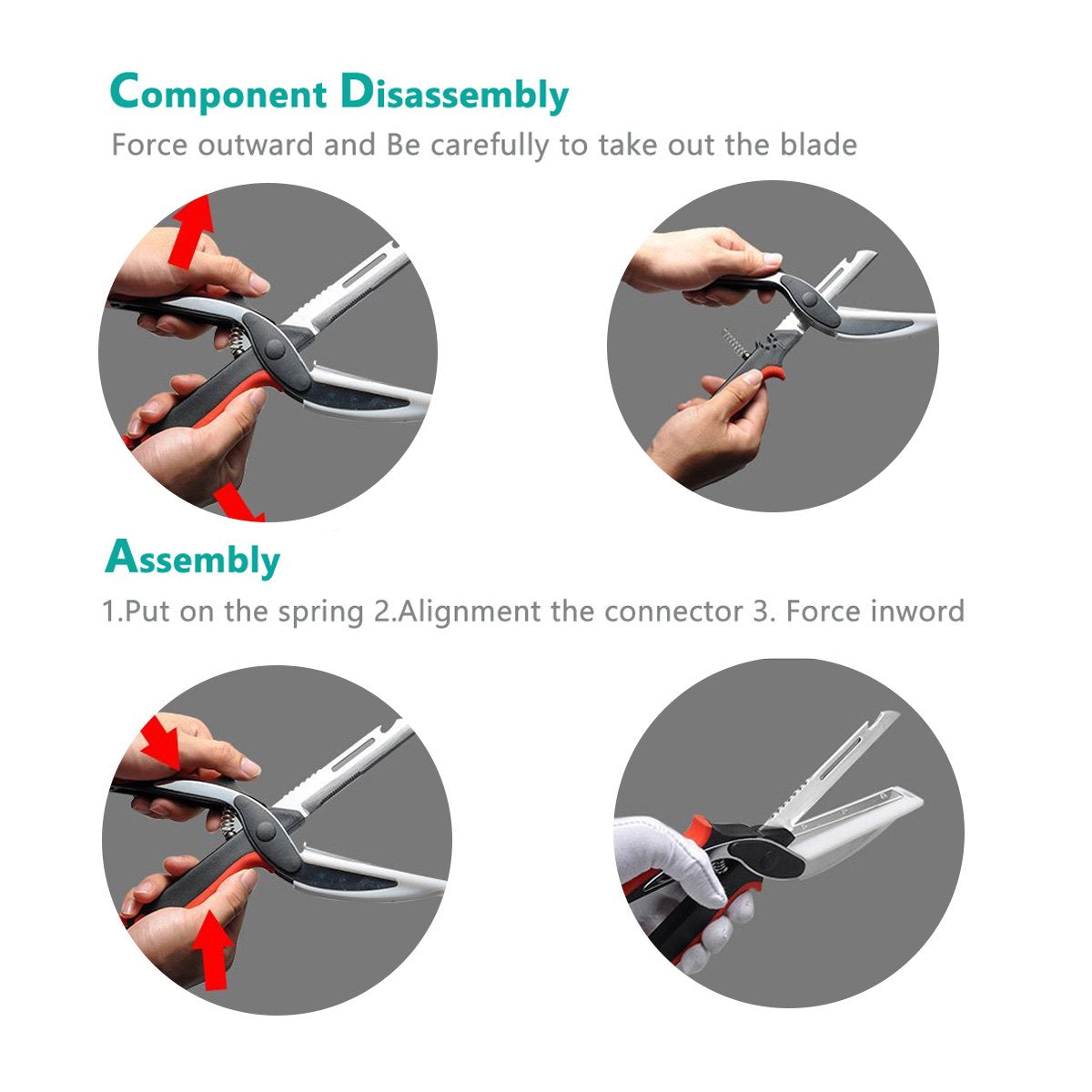 Component Disassembly

Force outward and Be carefully to take out the blade

Assembly

1.Put on the spring 2.Alignment the connector 3. Force inword