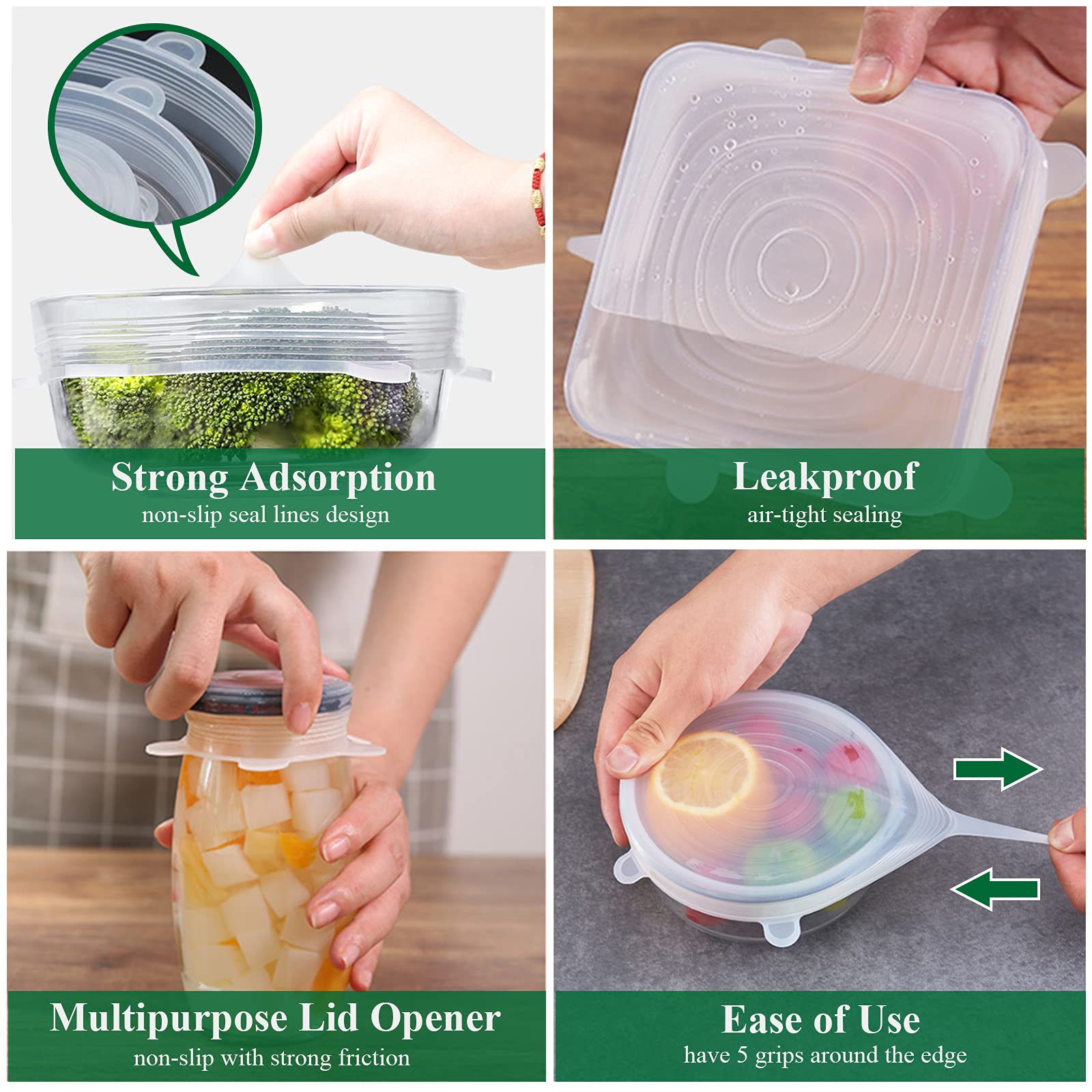 Strong Adsorption
non-slip seal lines design

Leakproof
air-tight sealing

Multipurpose Lid Opener
non-slip with strong friction

Ease of Use
have 5 grips around the edge