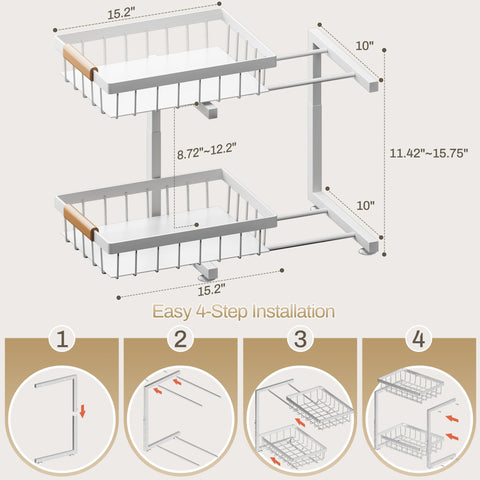 15.2"

10"

8.72"~12.2"

11.42"~15.75"

10"

15.2"

Easy 4-Step Installation

1

2

3

4