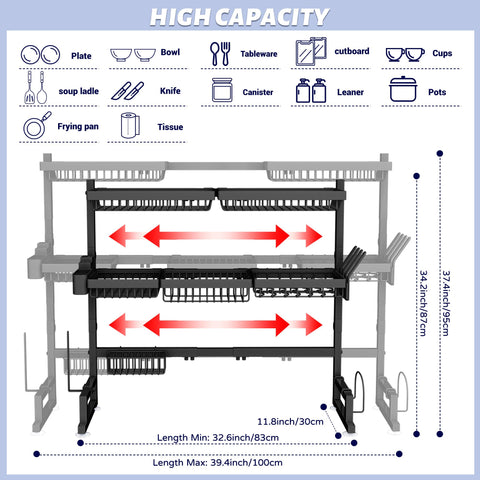 HIGH CAPACITY

Plate
Bowl
Tableware
cutboard
Cups
soup ladle
Knife
Canister
Leaner
Pots
Frying pan
Tissue

34.2inch/87cm
37.4inch/95cm
11.8inch/30cm
Length Min: 32.6inch/83cm
Length Max: 39.4inch/100cm