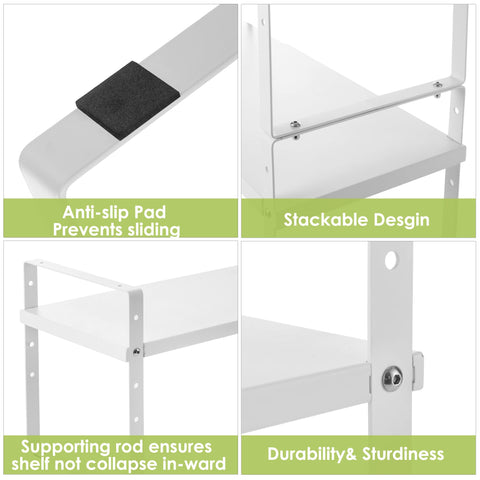 Anti-slip Pad
Prevents sliding

Stackable Desgin

Supporting rod ensures
shelf not collapse in-ward

Durability& Sturdiness